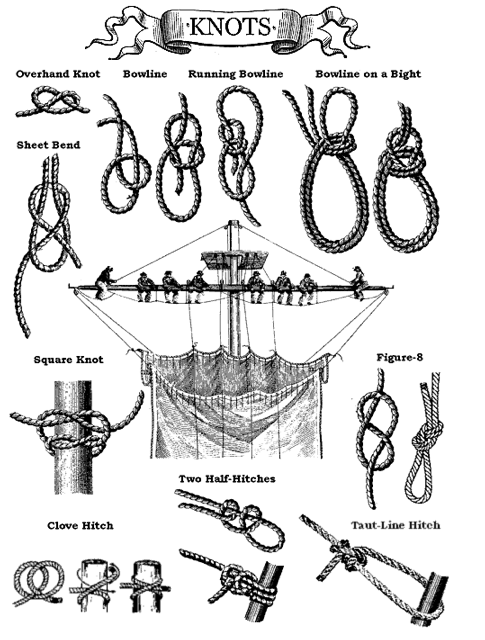 ·KNOTS·

Overhand Knot

Bowline

Running Bowline

Bowline on a Bight

Sheet Bend

Square Knot

Figure-8

Two Half-Hitches

Clove Hitch

Taut-Line Hitch