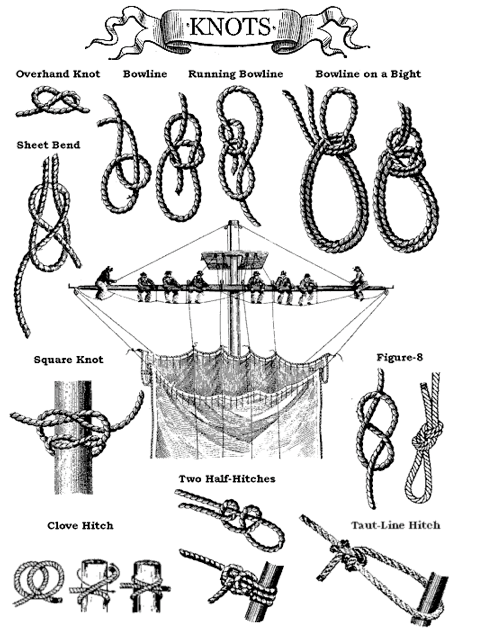 ·KNOTS·

Overhand Knot

Bowline

Running Bowline

Bowline on a Bight

Sheet Bend

Square Knot

Figure-8

Two Half-Hitches

Clove Hitch

Taut-Line Hitch